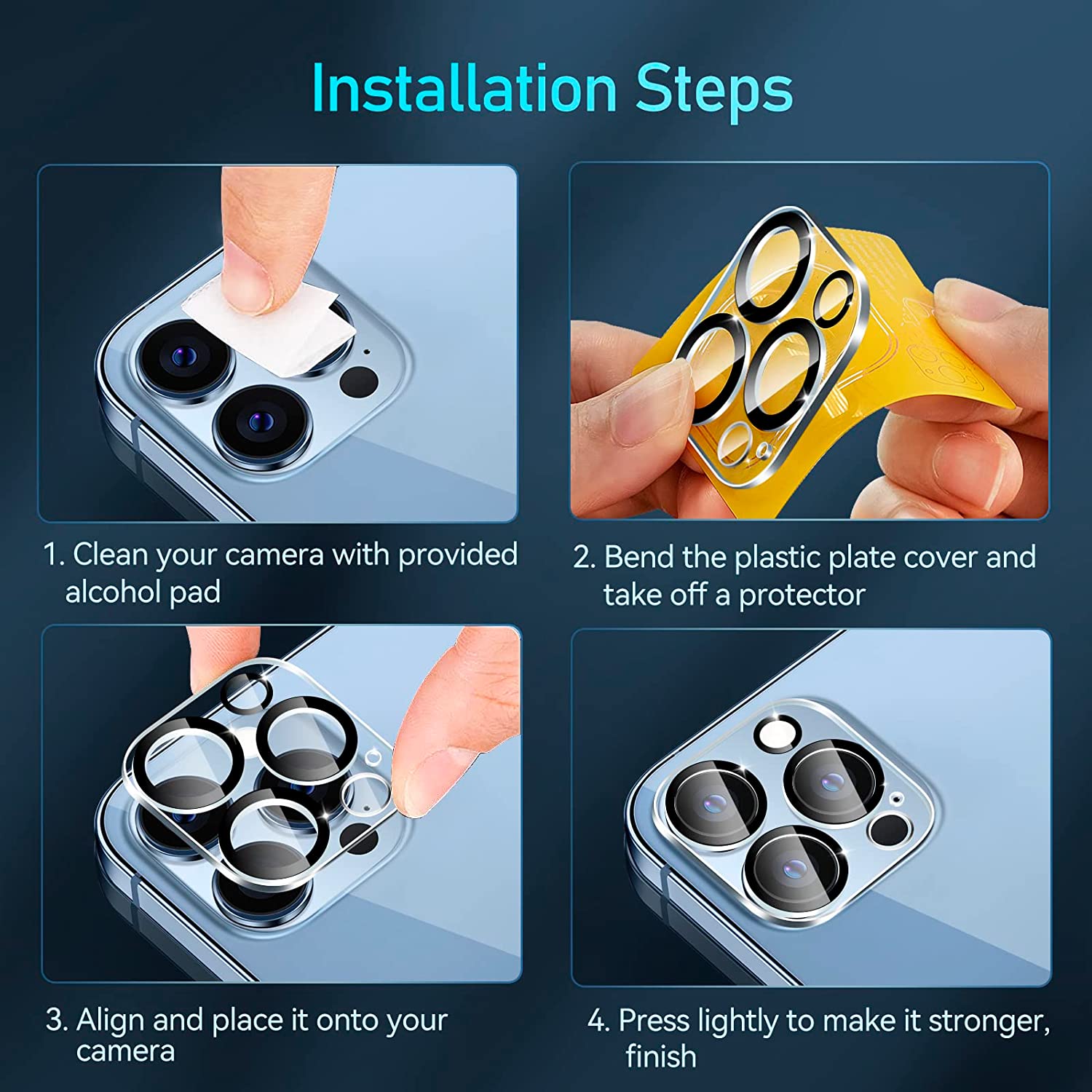 Installation Steps

1. Clean your camera with provided alcohol pad

2. Bend the plastic plate cover and take off a protector

3. Align and place it onto your camera

4. Press lightly to make it stronger, finish