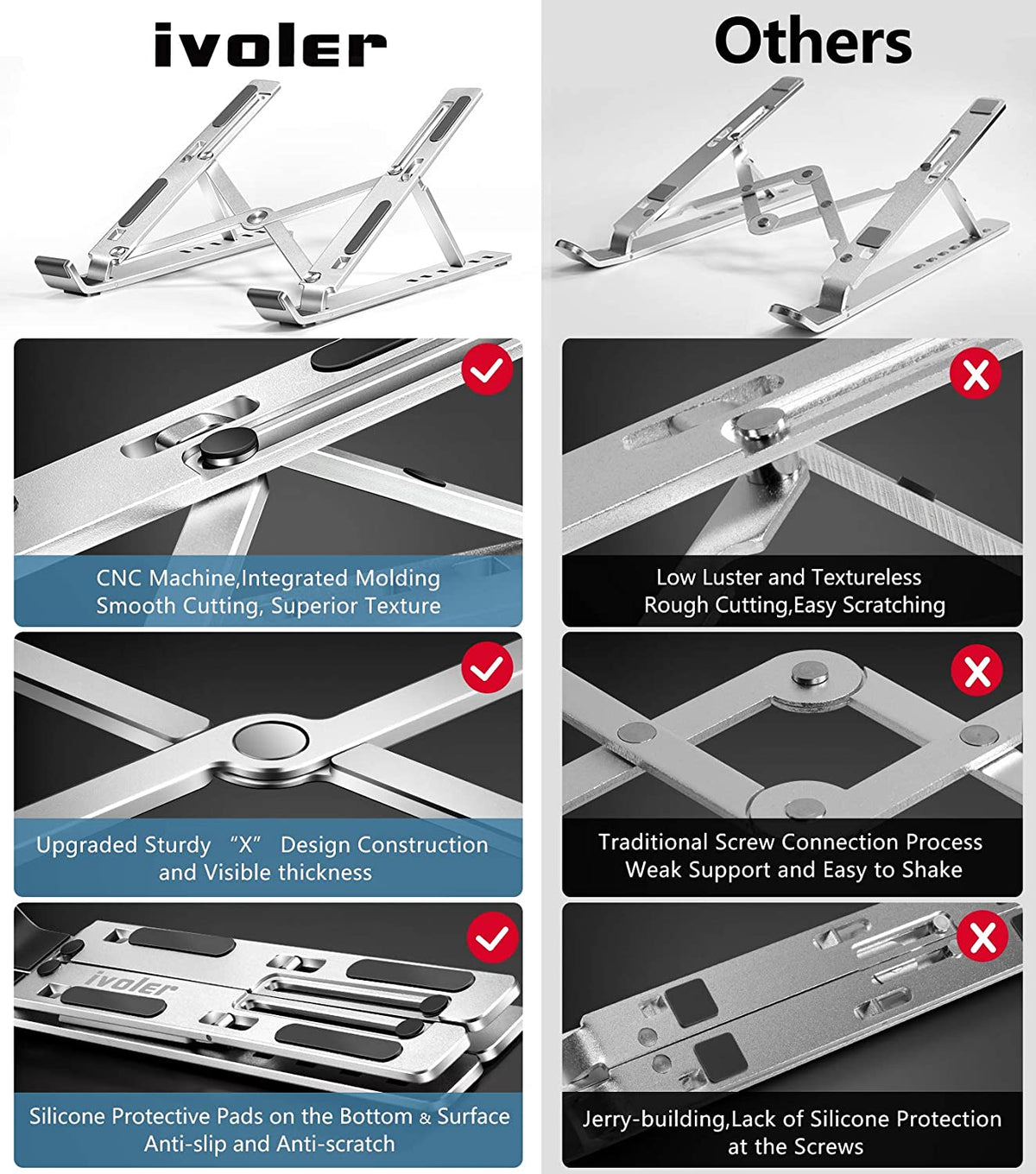 ivoler

CNC Machine,Integrated Molding
Smooth Cutting, Superior Texture

Upgraded Sturdy “X” Design Construction
and Visible thickness

ivoler

Silicone Protective Pads on the Bottom & Surface
Anti-slip and Anti-scratch

Others

Low Luster and Textureless
Rough Cutting,Easy Scratching

Traditional Screw Connection Process
Weak Support and Easy to Shake

Jerry-building,Lack of Silicone Protection
at the Screws